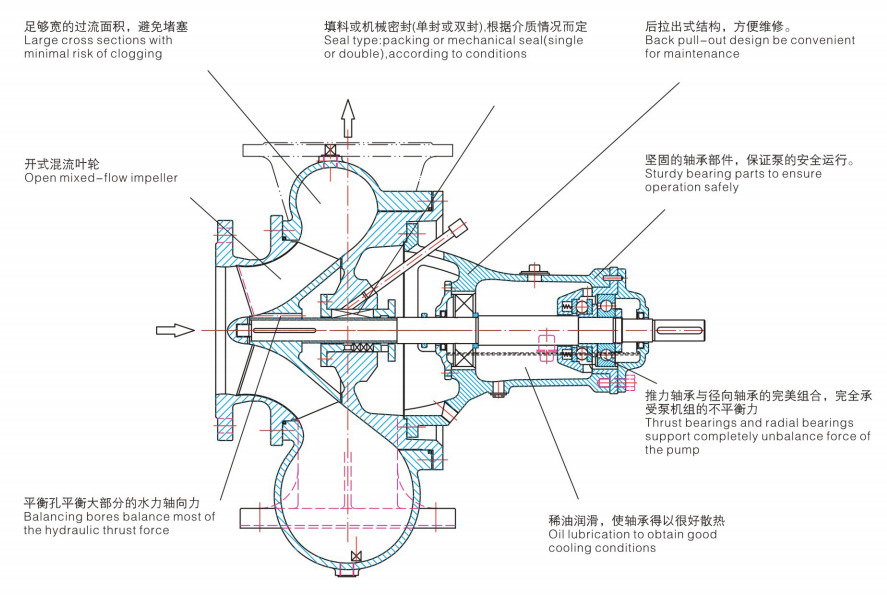 足够宽的过流面积，避免堵塞
Large cross sections with minimal risk of clogging

填料或机械密封(单封或双封),根据介质情况而定
Seal type:packing or mechanical seal(single or double),according to conditions

后拉出式结构，方便维修。
Back pull-out design be convenient for maintenance

开式混流叶轮
Open mixed-flow impeller

坚固的轴承部件，保证泵的安全运行。
Sturdy bearing parts to ensure operation safely

推力轴承与径向轴承的完美组合，完全承受泵机组的不平衡力
Thrust bearings and radial bearings support completely unbalance force of the pump

平衡孔平衡大部分的水力轴向力
Balancing bores balance most of the hydraulic thrust force

稀油润滑，使轴承得以很好散热
Oil lubrication to obtain good cooling conditions